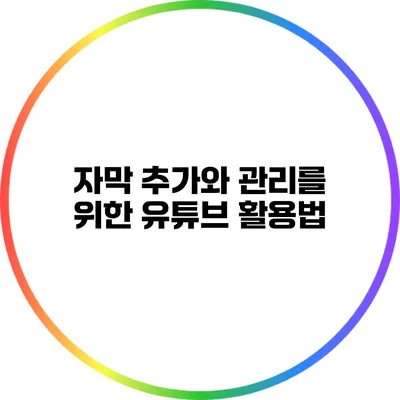 자막 추가와 관리를
위한 유튜브 활용법