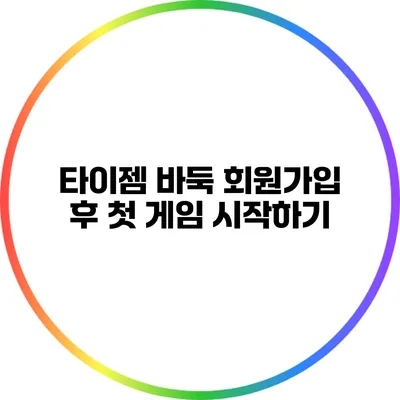 타이젬 바둑 회원가입 후 첫 게임 시작하기