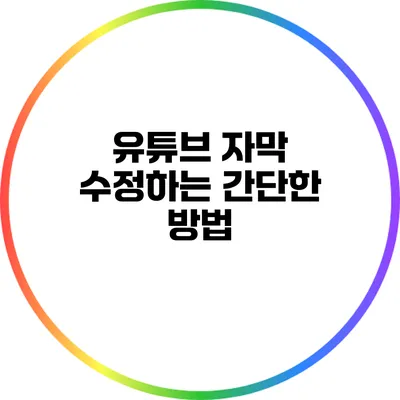 유튜브 자막 수정하는 간단한 방법