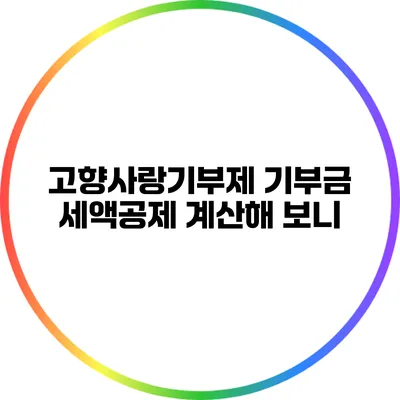 고향사랑기부제 기부금 세액공제 계산해 보니