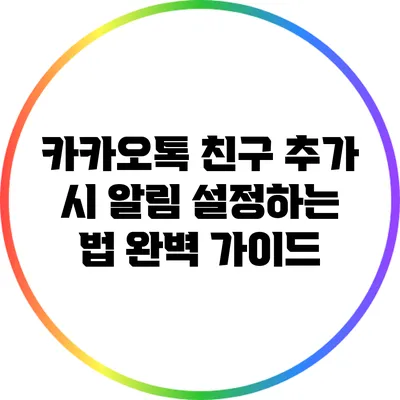 카카오톡 친구 추가 시 알림 설정하는 법 완벽 가이드