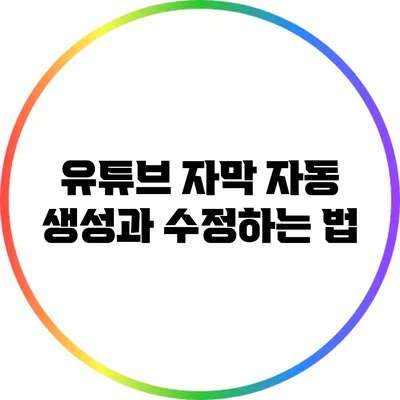 유튜브 자막 자동 생성과 수정하는 법