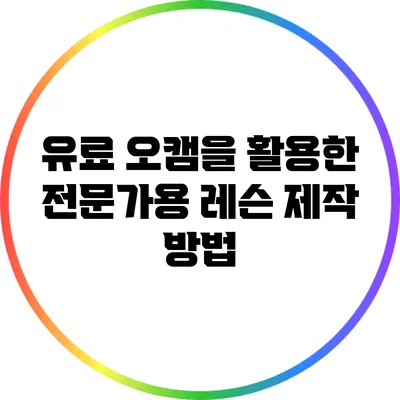 유료 오캠을 활용한 전문가용 레슨 제작 방법