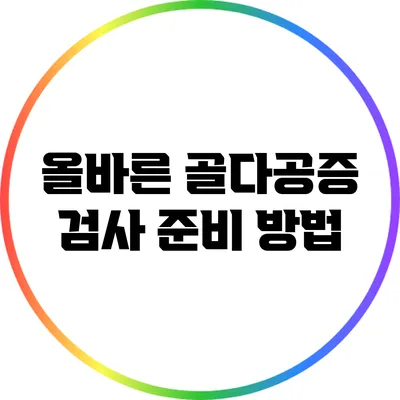 올바른 골다공증 검사 준비 방법