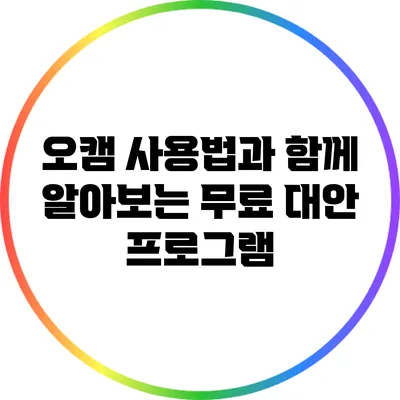 오캠 사용법과 함께 알아보는 무료 대안 프로그램