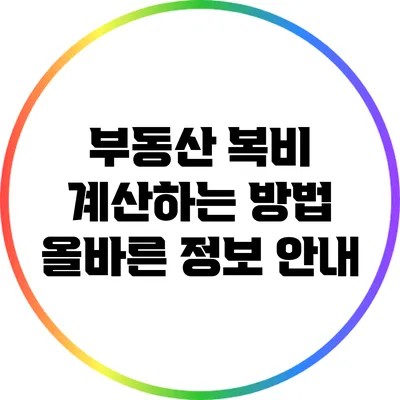 부동산 복비 계산하는 방법 올바른 정보 안내