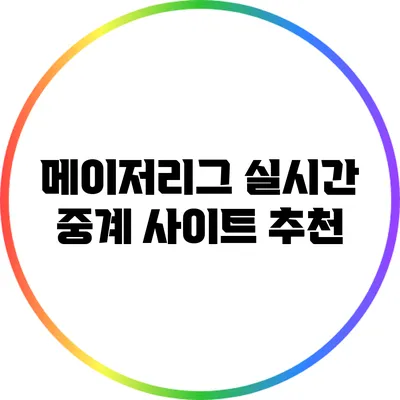 메이저리그 실시간 중계 사이트 추천