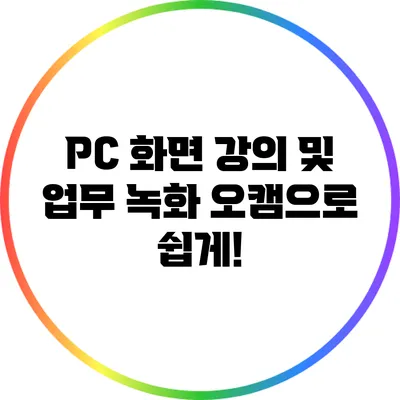 PC 화면 강의 및 업무 녹화 오캠으로 쉽게!